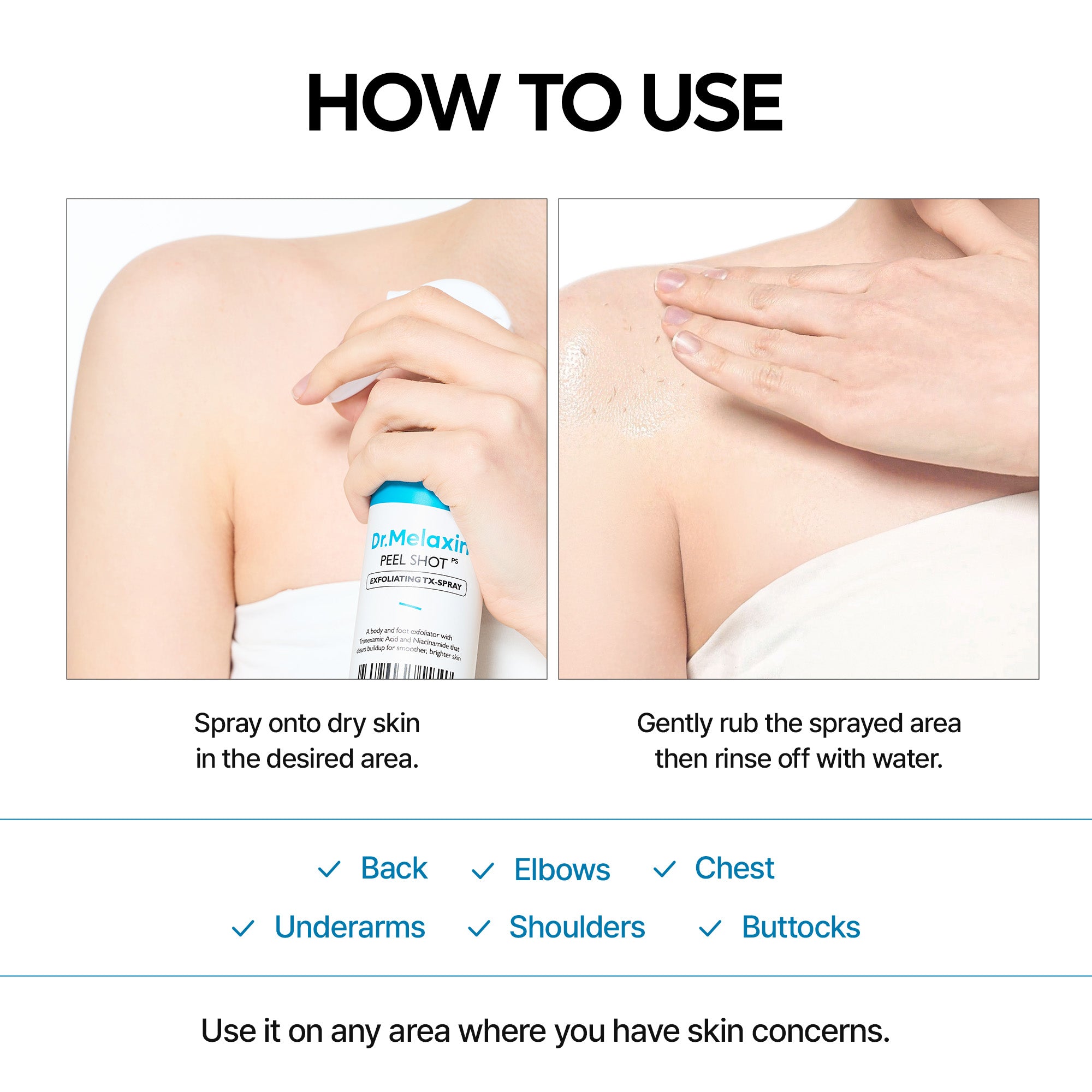 HOW TO USE

Dr.Melaxin
PEEL SHOT PS
EXFOLIATING TX-SPRAY

A body and foot exfoliator with Tranexamic Acid and Niacinamide that clears buildup for smoother, brighter skin

Spray onto dry skin in the desired area.

Gently rub the sprayed area then rinse off with water.

✓ Back ✓ Elbows ✓ Chest
✓ Underarms ✓ Shoulders ✓ Buttocks

Use it on any area where you have skin concerns.